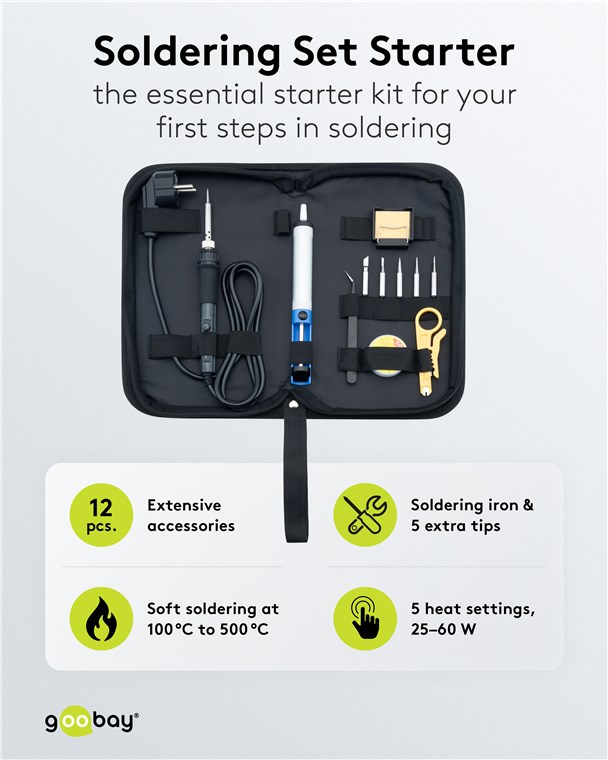 Soldering Set Starter
the essential starter kit for your first steps in soldering

12 pcs.

Extensive accessories

Soldering iron & 5 extra tips

Soft soldering at 100 °C to 500 °C

5 heat settings, 25–60 W

goobay®