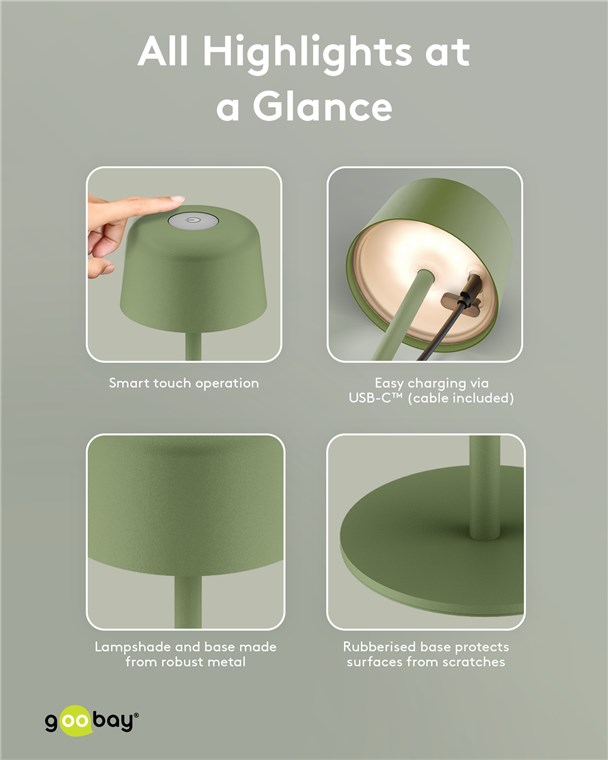 All Highlights at a Glance

Smart touch operation

Easy charging via USB-C™ (cable included)

Lampshade and base made from robust metal

Rubberised base protects surfaces from scratches

goobay®