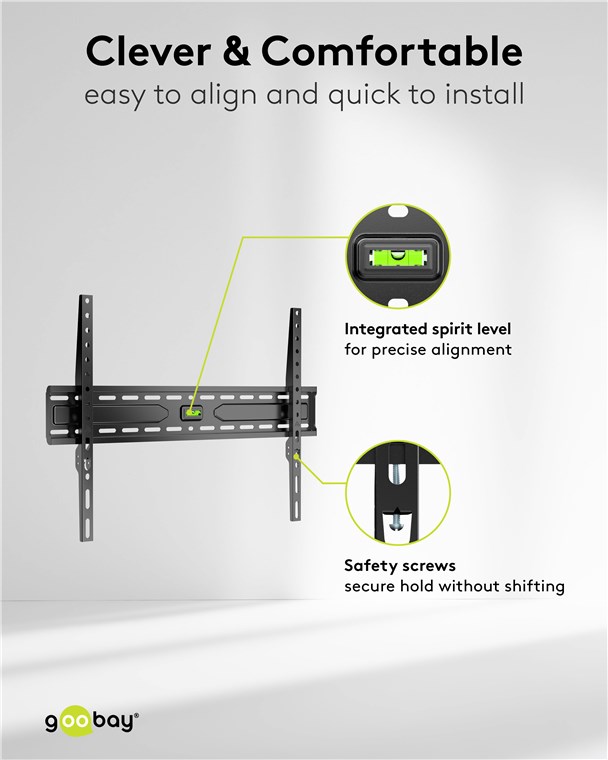 Clever & Comfortable
easy to align and quick to install

Integrated spirit level
for precise alignment

Safety screws
secure hold without shifting

goobay®