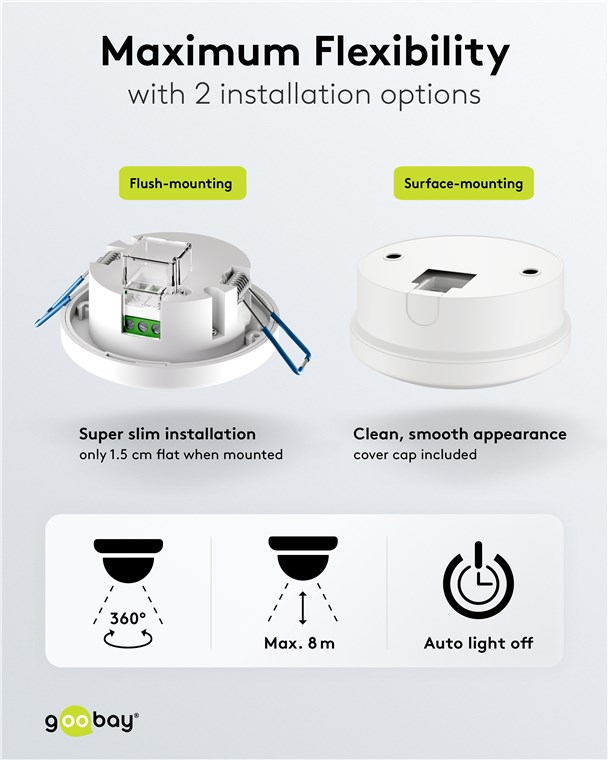 Maximum Flexibility
with 2 installation options

Flush-mounting

Surface-mounting

Super slim installation
only 1.5 cm flat when mounted

Clean, smooth appearance
cover cap included

360°

Max. 8 m

Auto light off

goobay®